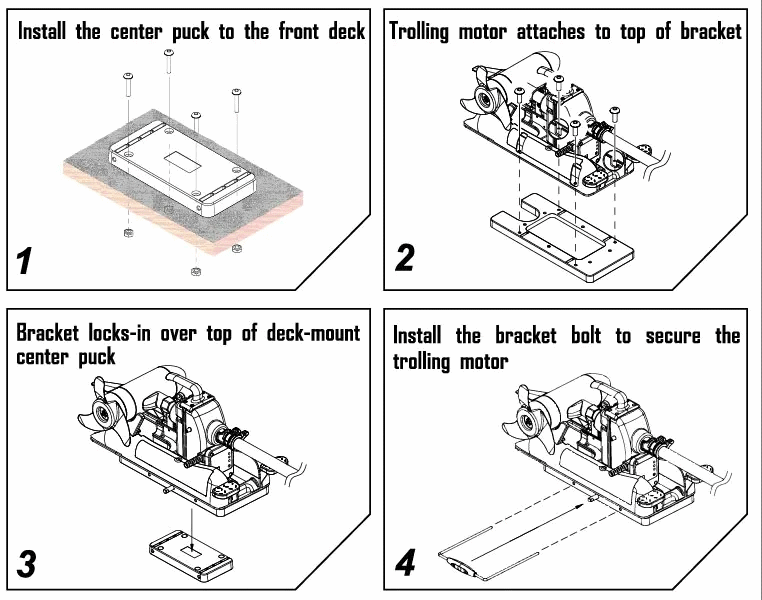 Install the center puck to the front deck

1

Trolling motor attaches to top of bracket

2

Bracket locks-in over top of deck-mount center puck

3

Install the bracket bolt to secure the trolling motor

4